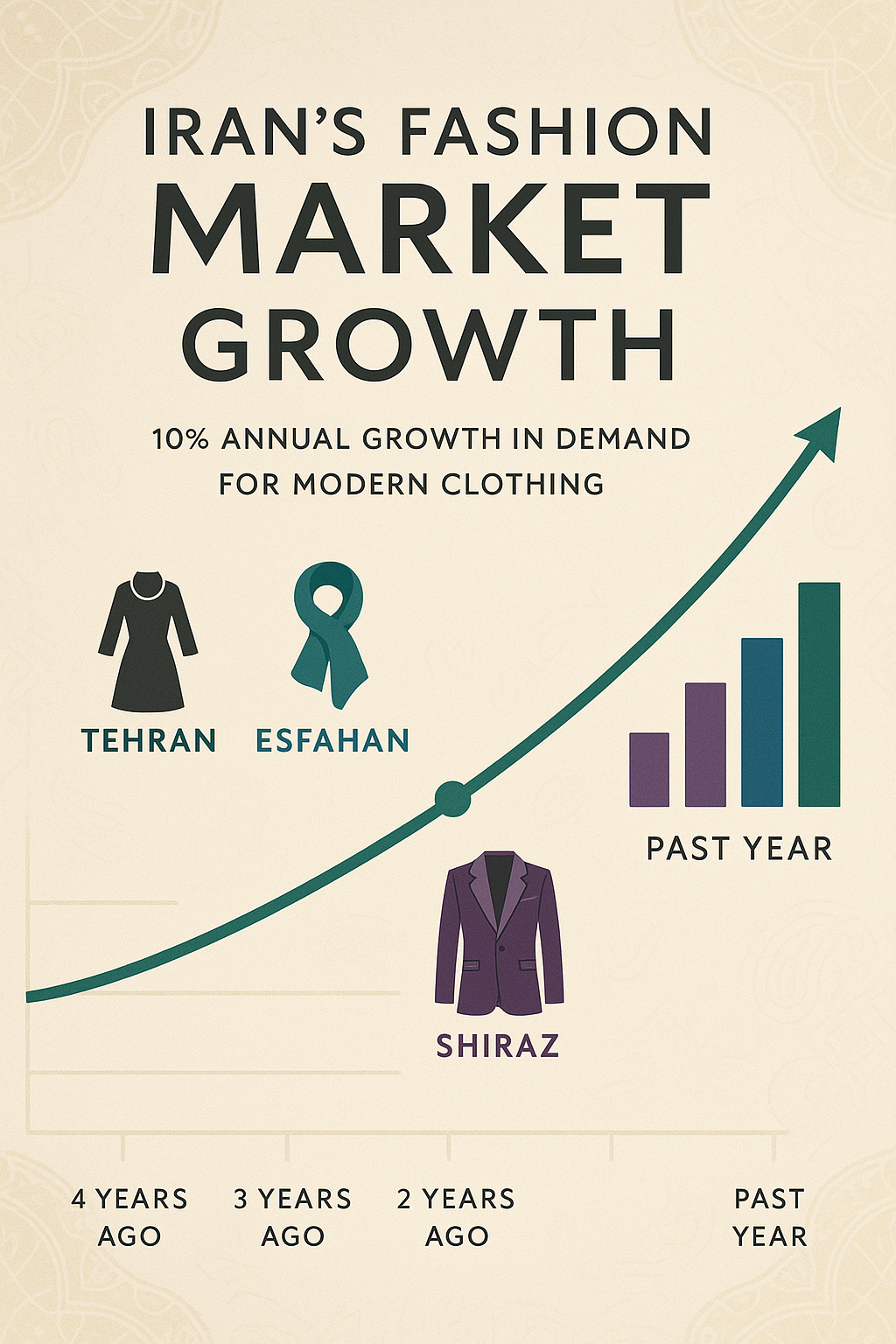 IRAN'S FASHION
MARKET
GROWTH

10% ANNUAL GROWTH IN DEMAND FOR MODERN CLOTHING

TEHRAN

ESFAHAN

PAST YEAR

SHIRAZ

4 YEARS AGO

3 YEARS AGO

2 YEARS AGO

PAST YEAR